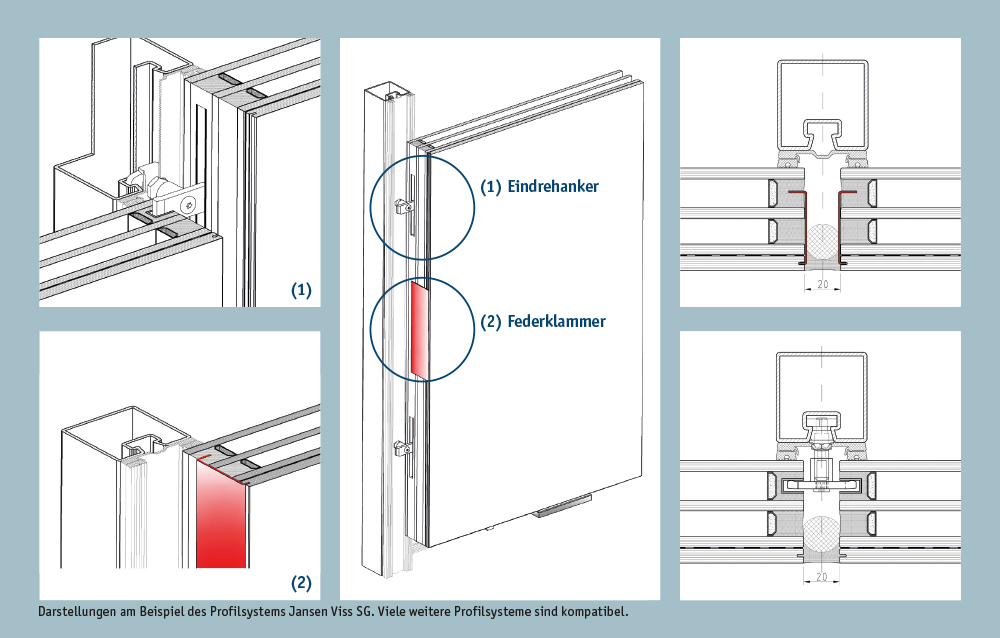 (1)

(2)

(1) Eindrehanker

(2) Federklammer

20

20

Darstellungen am Beispiel des Profilsystems Jansen Viss SG. Viele weitere Profilsysteme sind kompatibel.